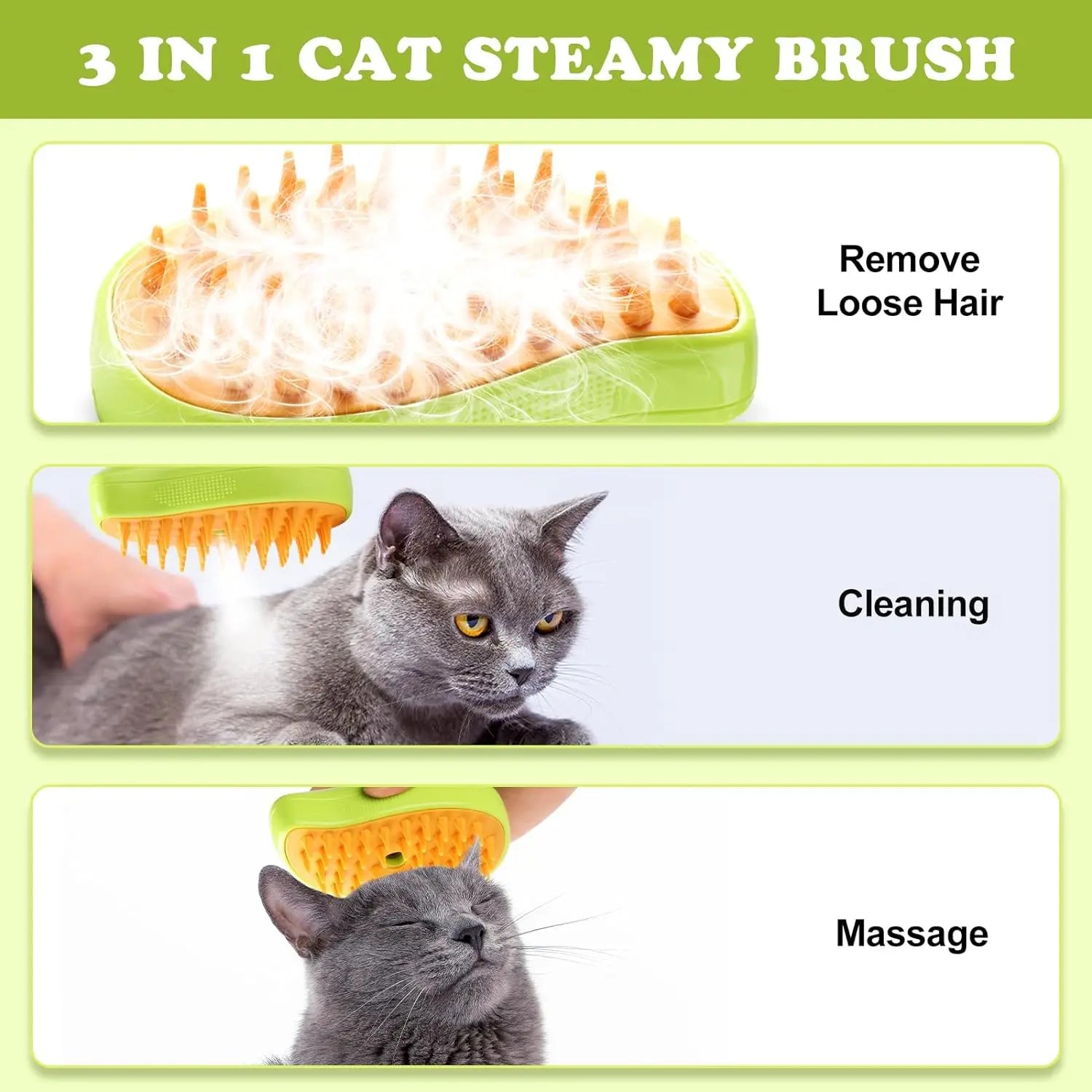 3 IN 1 CAT STEAMY BRUSH

Remove Loose Hair

Cleaning

Massage